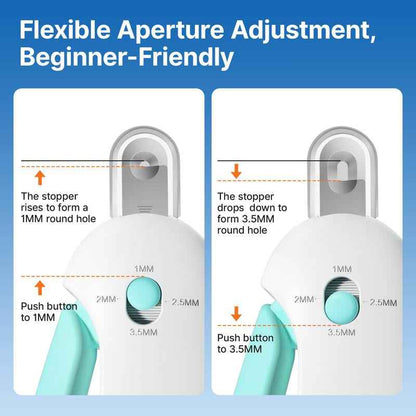 Flexible Aperture Adjustment, Beginner-Friendly

The stopper rises to form a 1MM round hole

1MM
2MM
2.5MM
3.5MM

Push button to 1MM

The stopper drops down to form 3.5MM round hole

1MM
2MM
2.5MM
3.5MM

Push button to 3.5MM