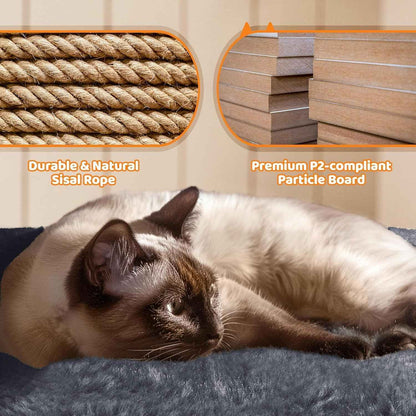 Durable & Natural Sisal Rope

Premium P2-compliant Particle Board