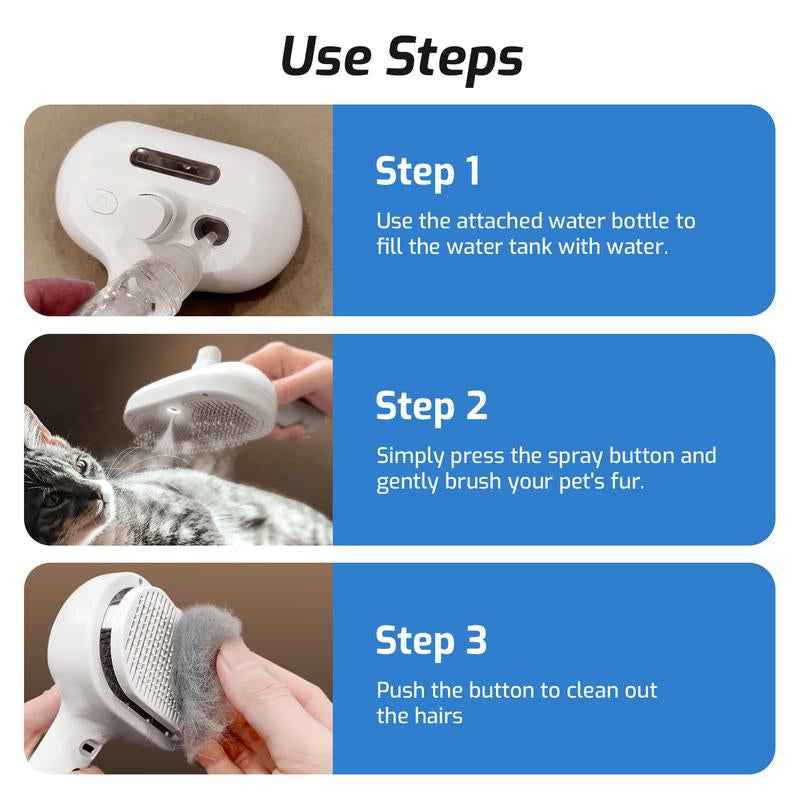 Use Steps

Step 1

Use the attached water bottle to fill the water tank with water.

Step 2

Simply press the spray button and gently brush your pet's fur.

Step 3

Push the button to clean out the hairs