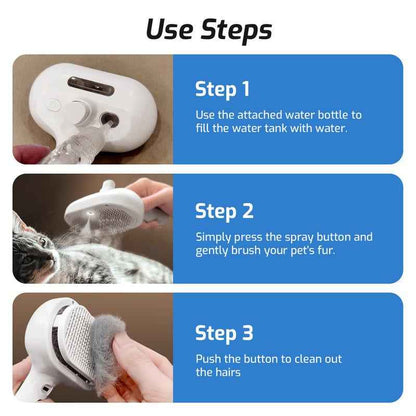 Use Steps

Step 1

Use the attached water bottle to fill the water tank with water.

Step 2

Simply press the spray button and gently brush your pet's fur.

Step 3

Push the button to clean out the hairs