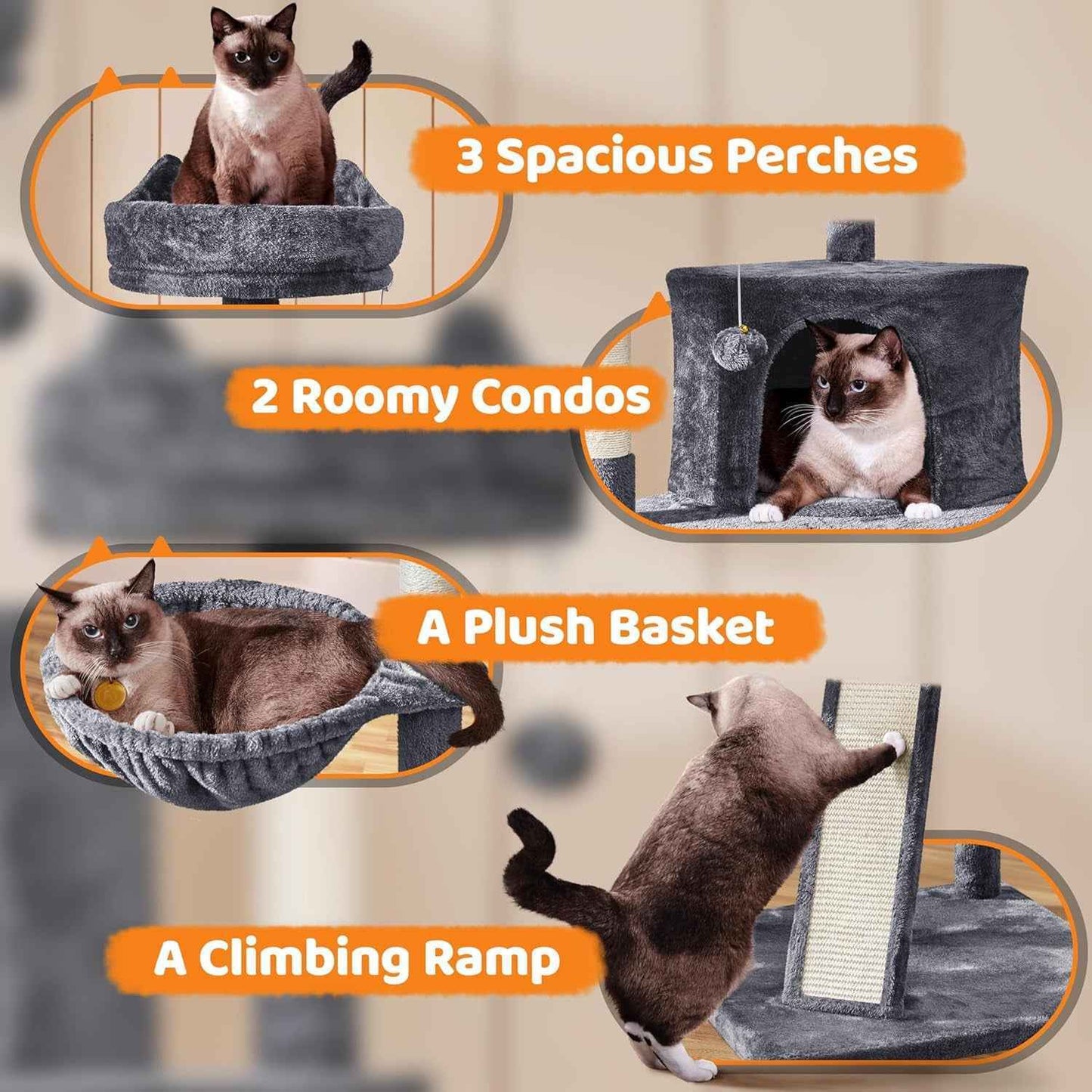 3 Spacious Perches

2 Roomy Condos

A Plush Basket

A Climbing Ramp