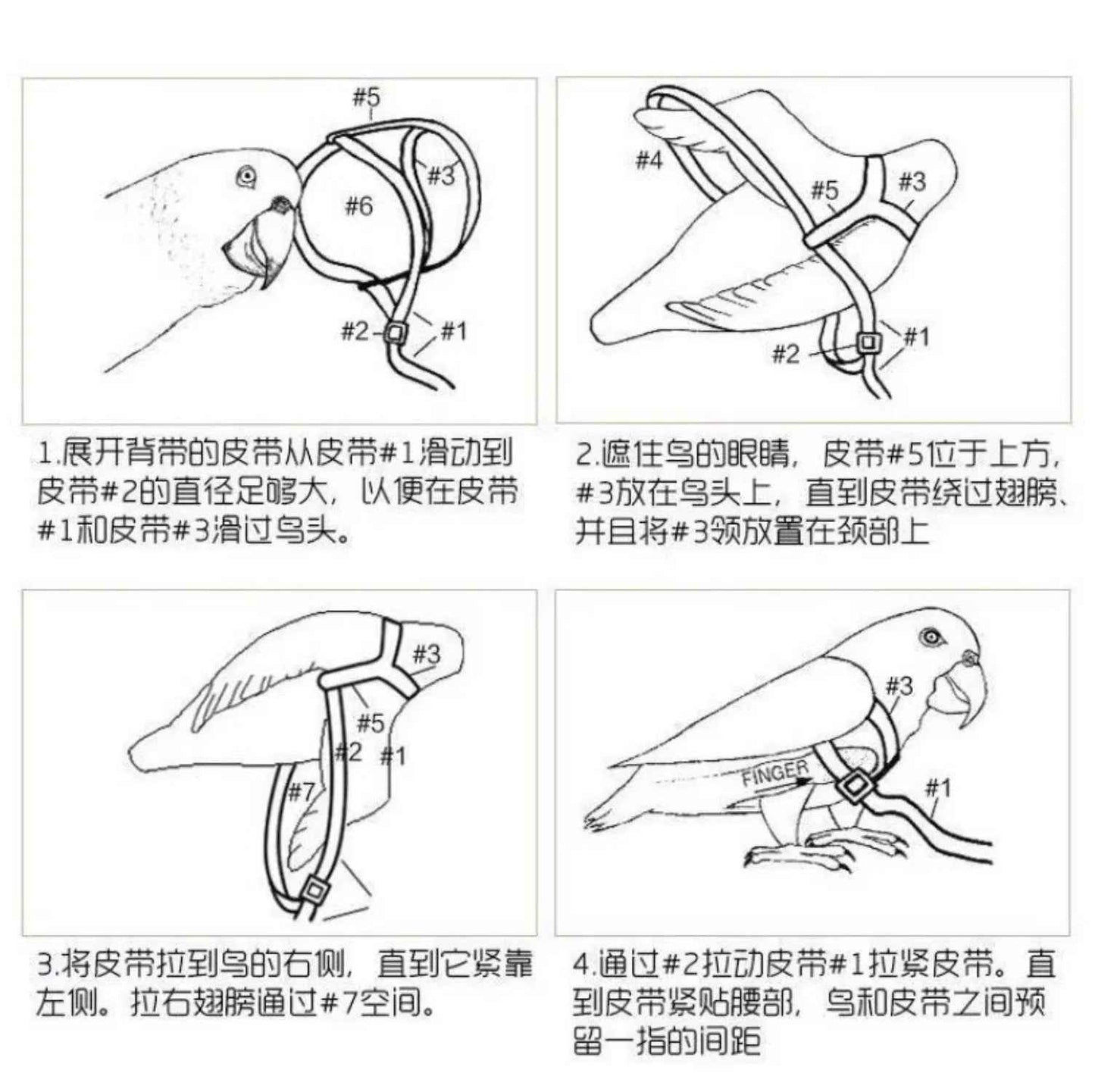 #5
#3
#6
#2
#1

1.展开背带的皮带从皮带#1滑动到皮带#2的直径足够大，以便在皮带#1和皮带#3滑过鸟头。

#4
#5
#3
#2
#1

2.遮住鸟的眼睛，皮带#5位于上方，#3放在鸟头上，直到皮带绕过翅膀、并且将#3领放置在颈部上

#3
#5
#2
#1
#7

3.将皮带拉到鸟的右侧，直到它紧靠左侧。拉右翅膀通过#7空间。

#3
FINGER
#1

4.通过#2拉动皮带#1拉紧皮带。直到皮带紧贴腰部，鸟和皮带之间预留一指的间距